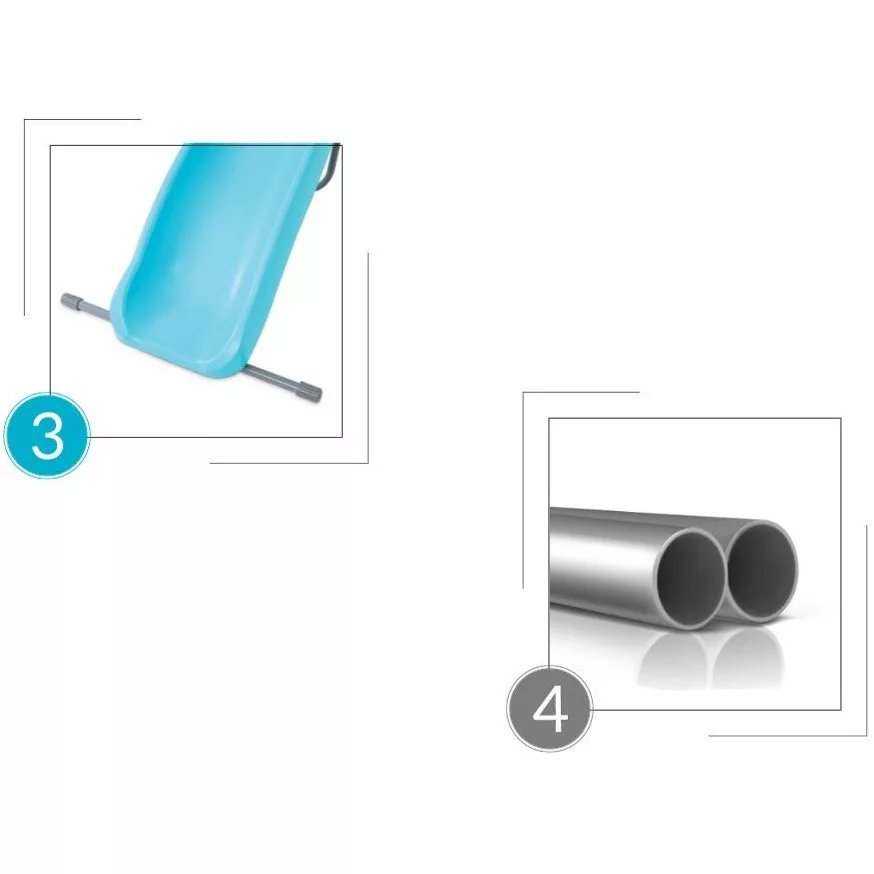 3

4